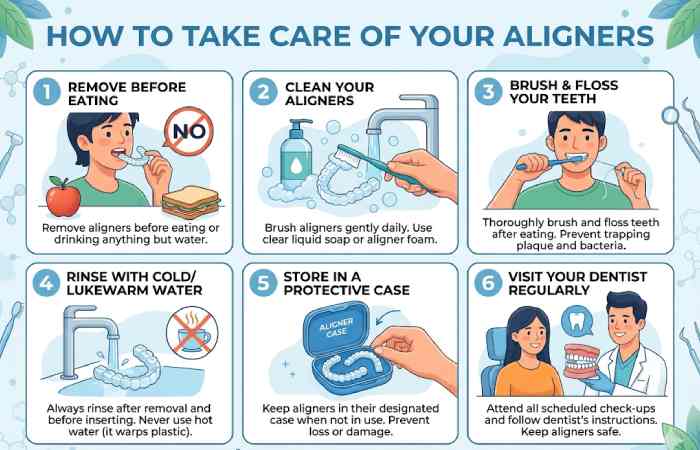 HOW TO TAKE CARE OF YOUR ALIGNERS

1 REMOVE BEFORE EATING

NO

Remove aligners before eating or drinking anything but water.

2 CLEAN YOUR ALIGNERS

Brush aligners gently daily. Use clear liquid soap or aligner foam.

3 BRUSH & FLOSS YOUR TEETH

Thoroughly brush and floss teeth after eating. Prevent trapping plaque and bacteria.

4 RINSE WITH COLD/ LUKEWARM WATER

Always rinse after removal and before inserting. Never use hot water (it warps plastic).

5 STORE IN A PROTECTIVE CASE

ALIGNER CASE

Keep aligners in their designated case when not in use. Prevent loss or damage.

6 VISIT YOUR DENTIST REGULARLY

Attend all scheduled check-ups and follow dentist's instructions. Keep aligners safe.