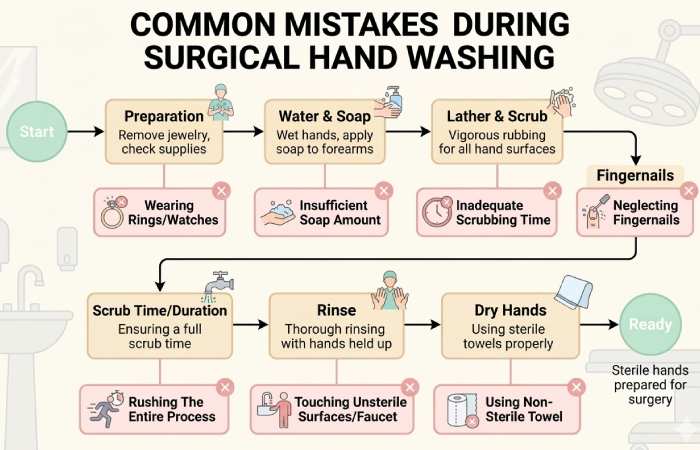 COMMON MISTAKES DURING SURGICAL HAND WASHING

Start

Preparation
Remove jewelry, check supplies

Wearing Rings/Watches

Water & Soap
Wet hands, apply soap to forearms

Insufficient Soap Amount

Lather & Scrub
Vigorous rubbing for all hand surfaces

Inadequate Scrubbing Time

Fingernails

Neglecting Fingernails

Scrub Time/Duration
Ensuring a full scrub time

Rushing The Entire Process

Rinse
Thorough rinsing with hands held up

Touching Unsterile Surfaces/Faucet

Dry Hands
Using sterile towels properly

Using Non-Sterile Towel

Ready

Sterile hands prepared for surgery