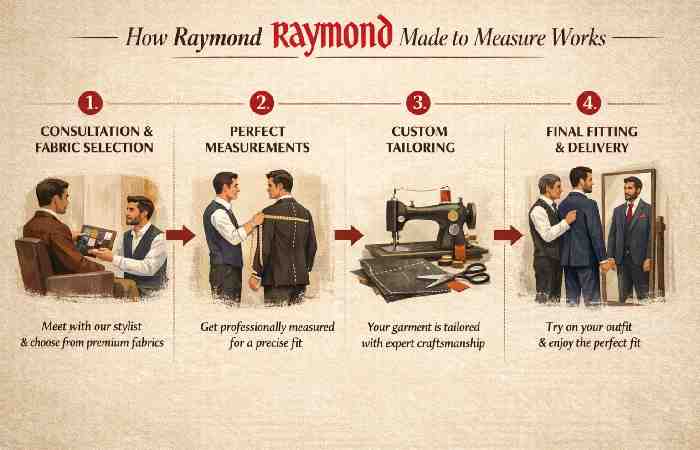 How Raymond Raymond Made to Measure Works

1.
CONSULTATION & FABRIC SELECTION

Meet with our stylist & choose from premium fabrics

2.
PERFECT MEASUREMENTS

Get professionally measured for a precise fit

3.
CUSTOM TAILORING

Your garment is tailored with expert craftsmanship

4.
FINAL FITTING & DELIVERY

Try on your outfit & enjoy the perfect fit