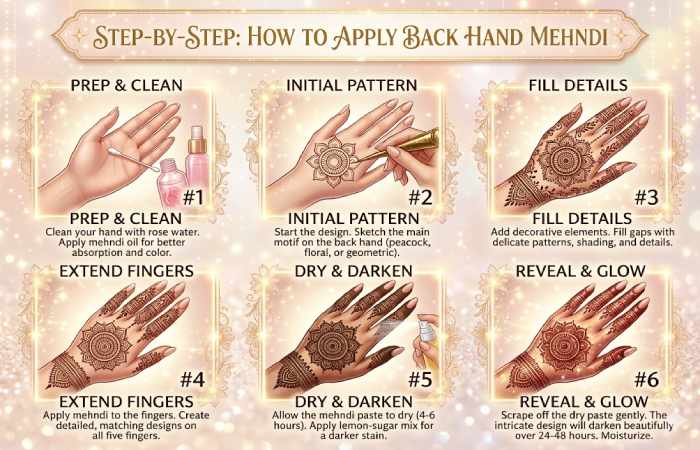 STEP-BY-STEP: HOW TO APPLY BACK HAND MEHNDI

PREP & CLEAN

#1

PREP & CLEAN

Clean your hand with rose water. Apply mehndi oil for better absorption and color.

INITIAL PATTERN

#2

INITIAL PATTERN

Start the design. Sketch the main motif on the back hand (peacock, floral, or geometric).

FILL DETAILS

#3

FILL DETAILS

Add decorative elements. Fill gaps with delicate patterns, shading, and details.

EXTEND FINGERS

#4

EXTEND FINGERS

Apply mehndi to the fingers. Create detailed, matching designs on all five fingers.

DRY & DARKEN

#5

DRY & DARKEN

Allow the mehndi paste to dry (4-6 hours). Apply lemon-sugar mix for a darker stain.

REVEAL & GLOW

#6

REVEAL & GLOW

Scrape off the dry paste gently. The intricate design will darken beautifully over 24-48 hours. Moisturize.